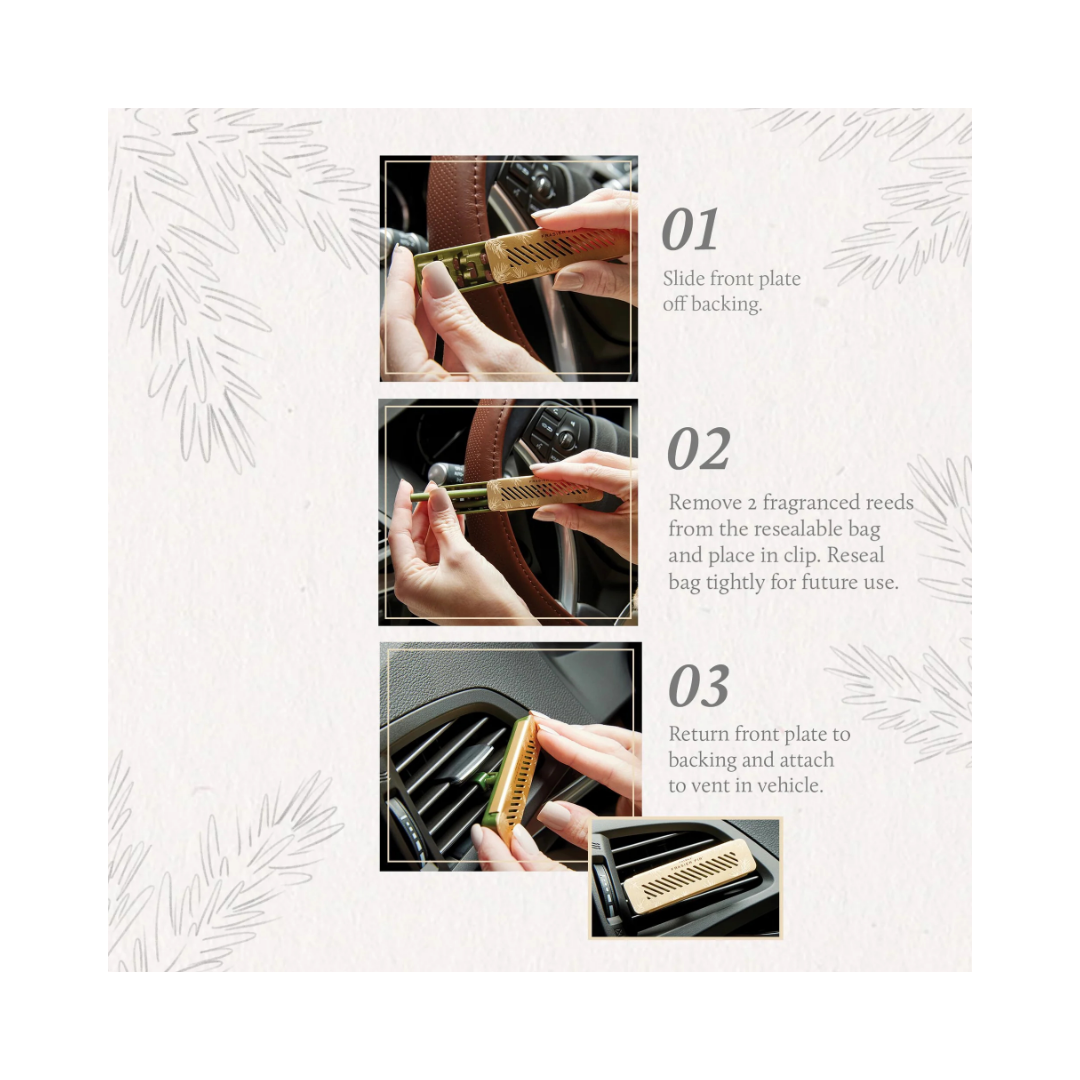 01
Slide front plate off backing.

02
Remove 2 fragranced reeds from the resealable bag and place in clip. Reseal bag tightly for future use.

03
Return front plate to backing and attach to vent in vehicle.