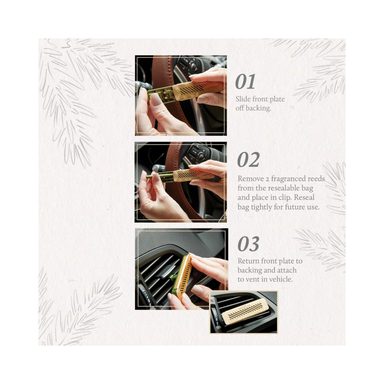 01

Slide front plate off backing.

02

Remove 2 fragranced reeds from the resealable bag and place in clip. Reseal bag tightly for future use.

03

Return front plate to backing and attach to vent in vehicle.